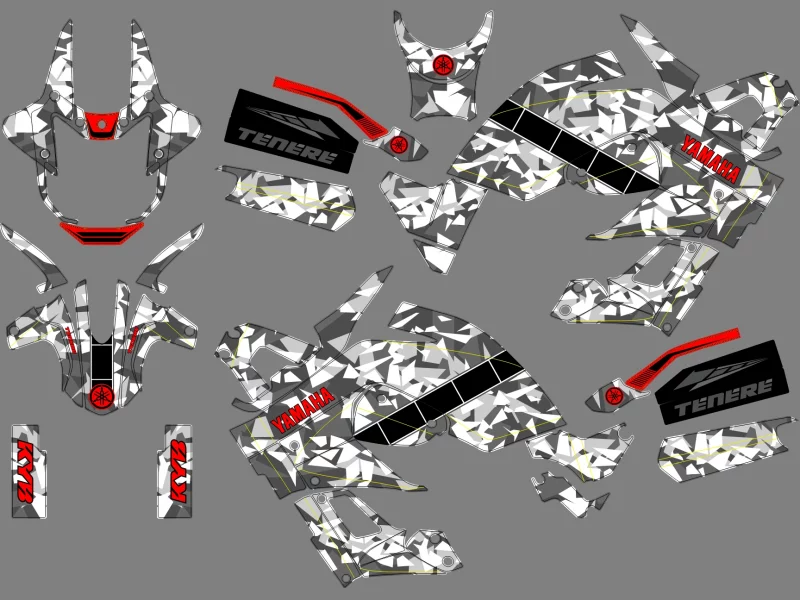 TENERE
YAMAHA
YAMAHA
TENERE
KYB
KYB